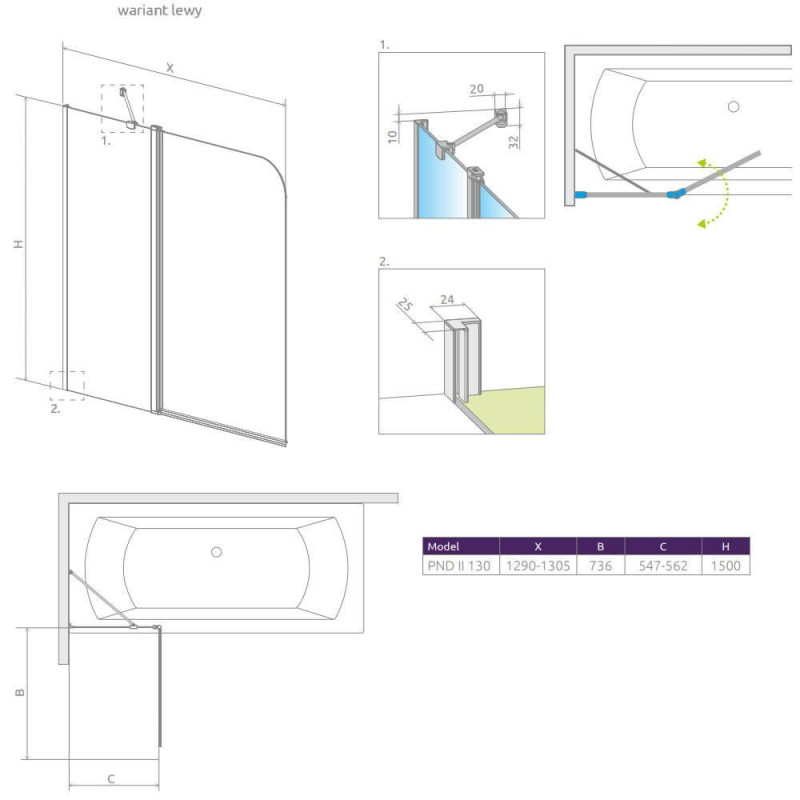 wariant lewy

X

H

1.

2.

1.

20

10

32

2.

25

24

B

C

| Model | X | B | C | H |
|---|---|---|---|---|
| PND II 130 | 1290-1305 | 736 | 547-562 | 1500 |