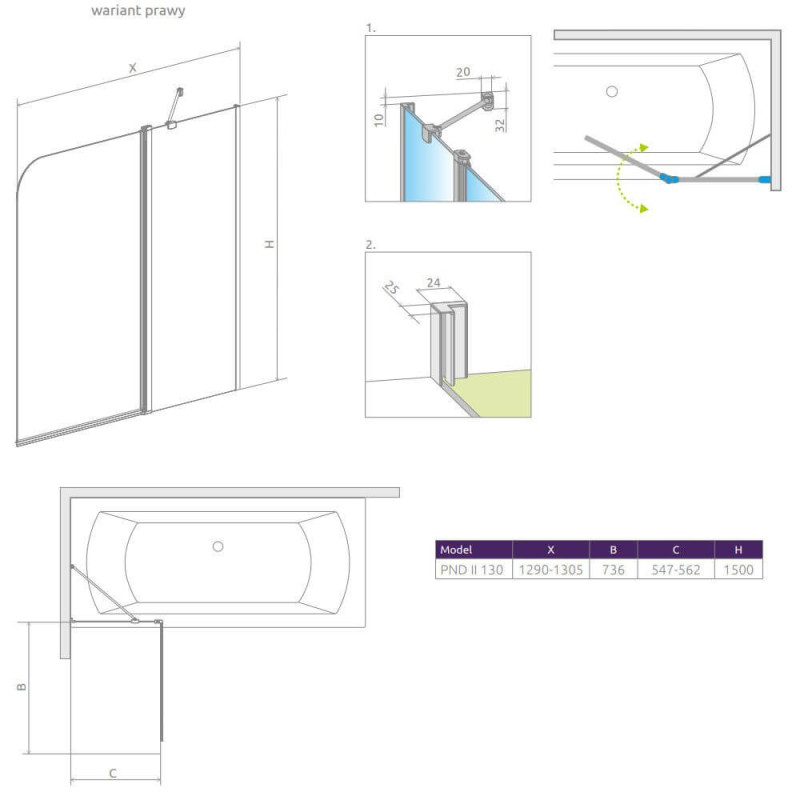 wariant prawy

X

H

1.

20

10

32

2.

25

24

B

C

| Model | X | B | C | H |
|---|---|---|---|---|
| PND II 130 | 1290-1305 | 736 | 547-562 | 1500 |