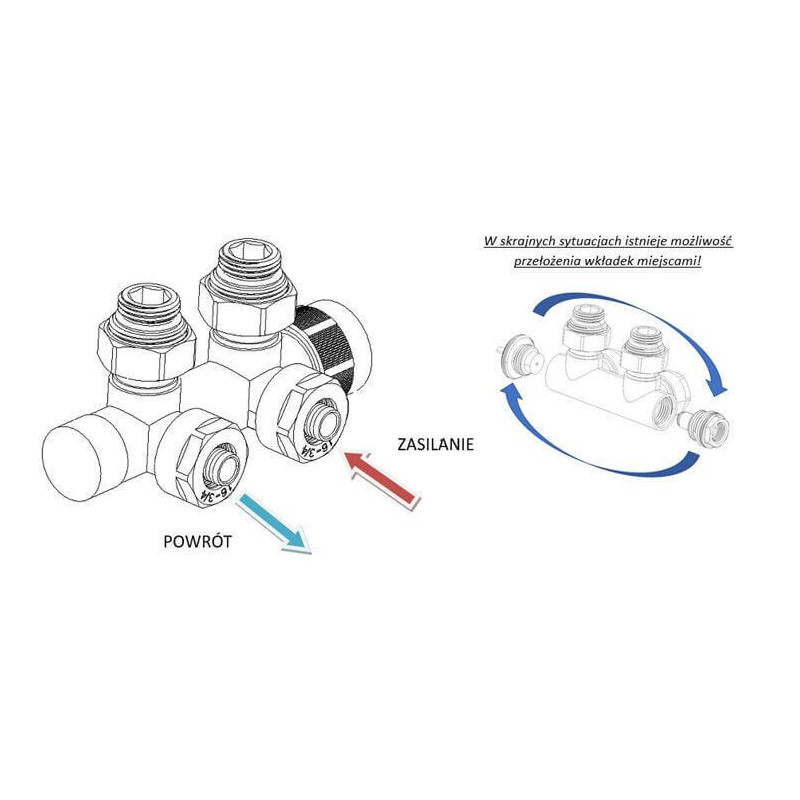 W skrajnych sytuacjach istnieje możliwość przełożenia wkładek miejscami!

16-3/4

16-3/4

ZASILANIE

POWRÓT