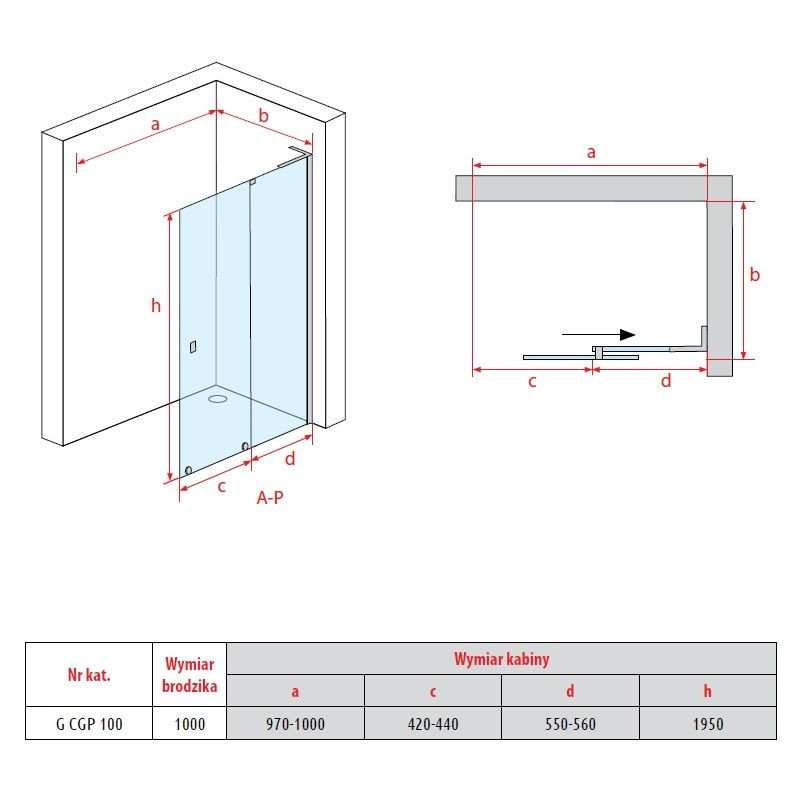 a

b

h

c

d

A-P

a

b

c

d

| Nr kat. | Wymiar brodzika | Wymiar kabiny | | | |
|---|---|---|---|---|---|
| | | a | c | d | h |
| G CGP 100 | 1000 | 970-1000 | 420-440 | 550-560 | 1950 |